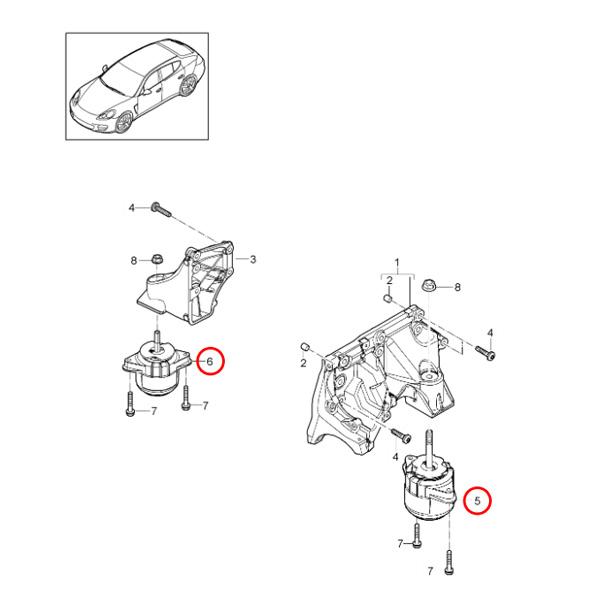 4
8
3
6
7
7
1
2
8
4
2
4
5
7
7