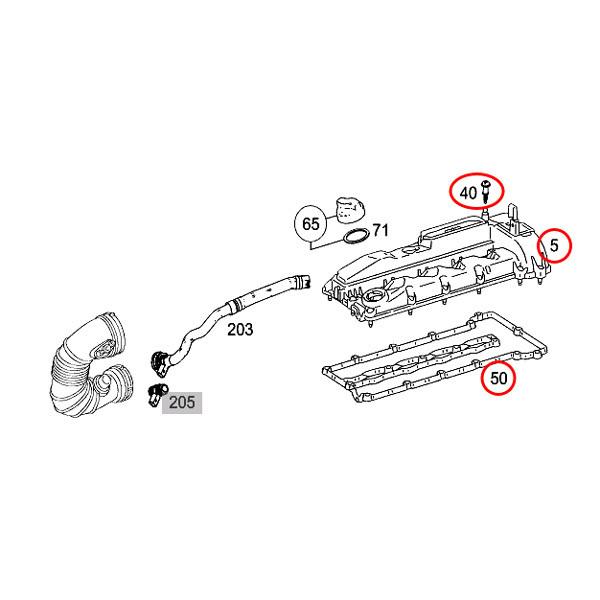 40

65

71

5

203

50

205