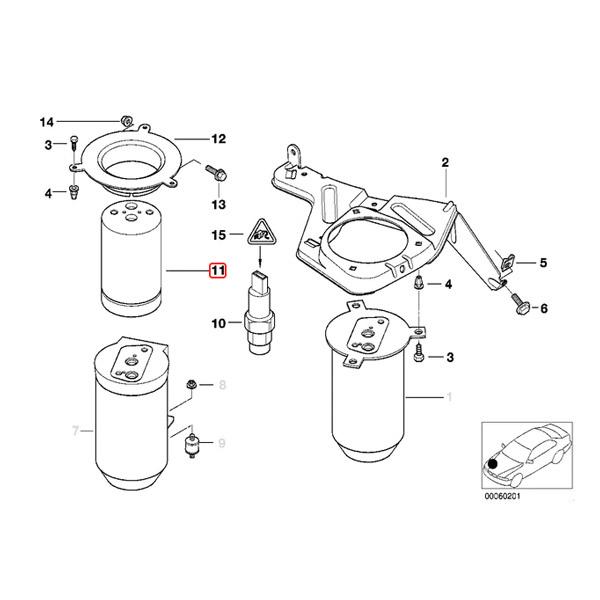 14
3
12
4
13
2
15
11
5
4
10
6
3
8
1
7
9
00060201