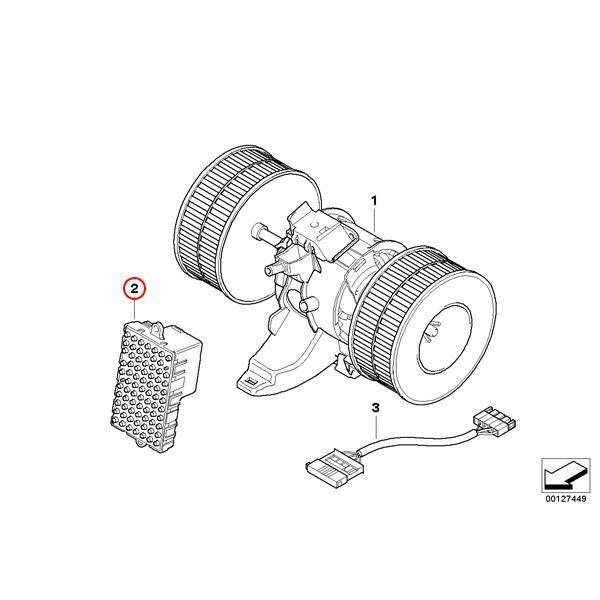 1

2

3

00127449