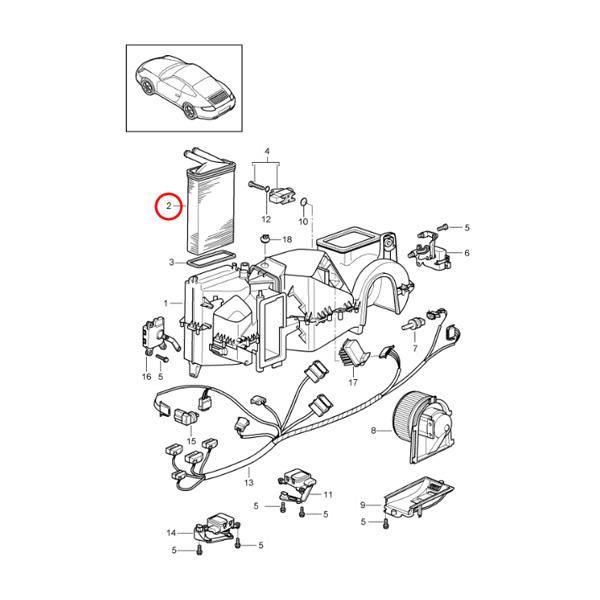 4
2
12
10
5
18
6
3
1
7
16
5
17
15
8
13
11
5
5
9
5
14
5
5