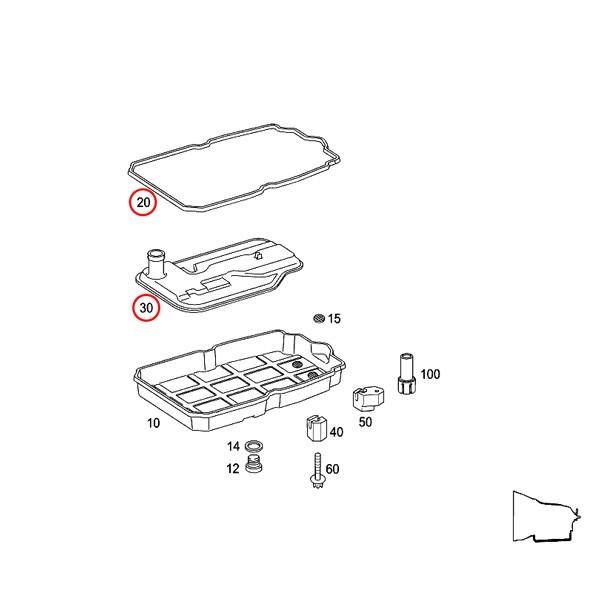 20

30

15

100

10

50

40

14

12

60