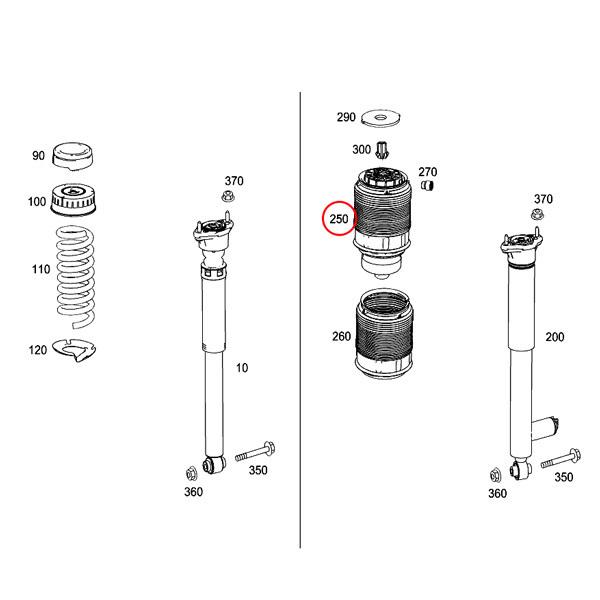 90
100
110
120
370
10
350
360
290
300
270
250
260
370
200
350
360