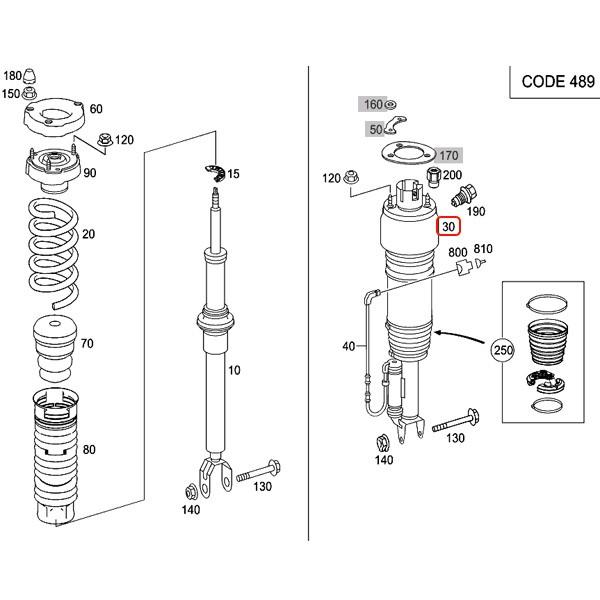 180
150
60
120
90
20
70
80
15
10
130
140

CODE 489

160
50
170
120
200
190
30
800
810
40
250
130
140