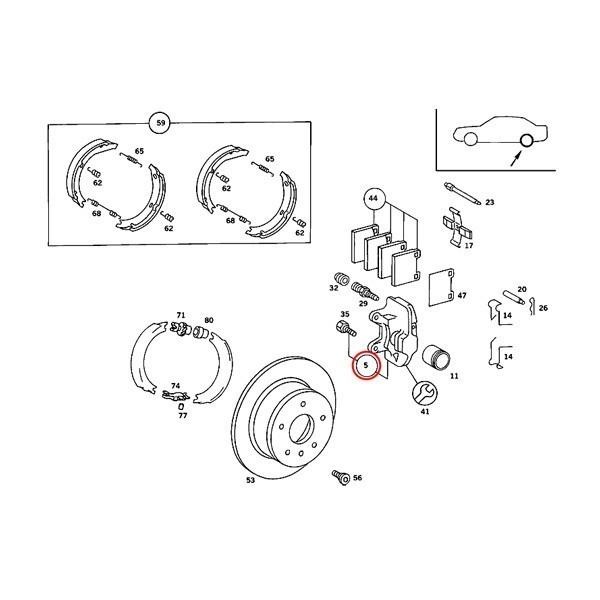 59
65
62
68
62
65
62
68
62
44
23
17
32
29
47
20
26
14
35
14
5
11
41
71
80
74
77
53
56