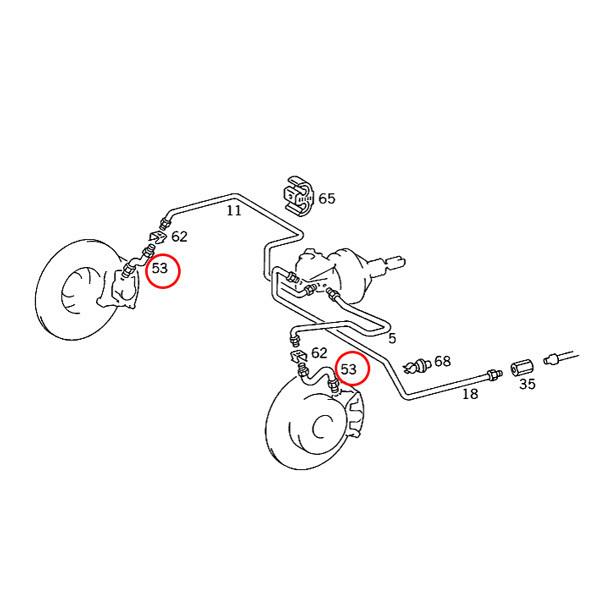 65
11
62
53
5
62
53
68
18
35