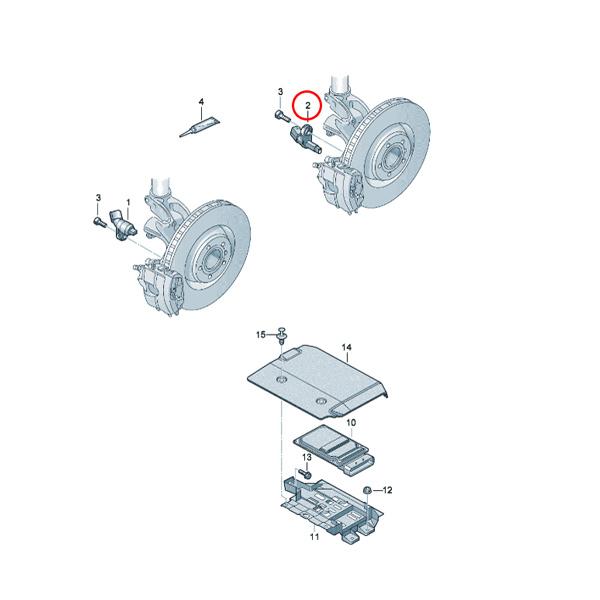 4
3
2
3
1
15
14
10
13
12
11