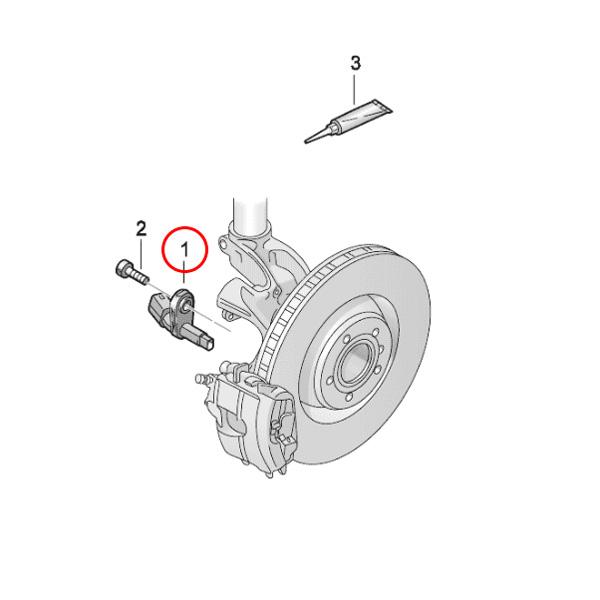 3

2

1