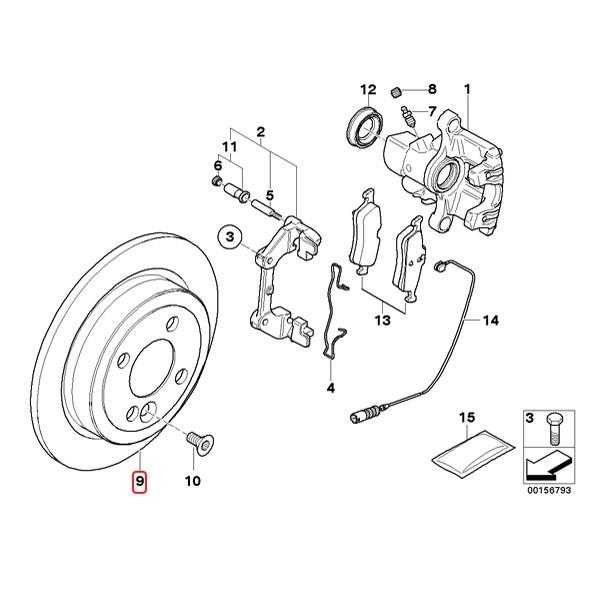 12
8
1
7
2
11
6
5
3
13
14
4
15
3
9
10
00156793