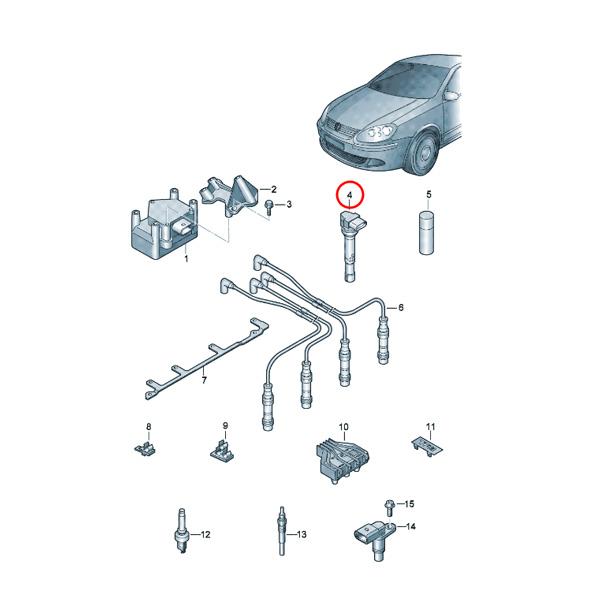 2
3
4
5
1
6
7
8
9
10
11
15
12
13
14