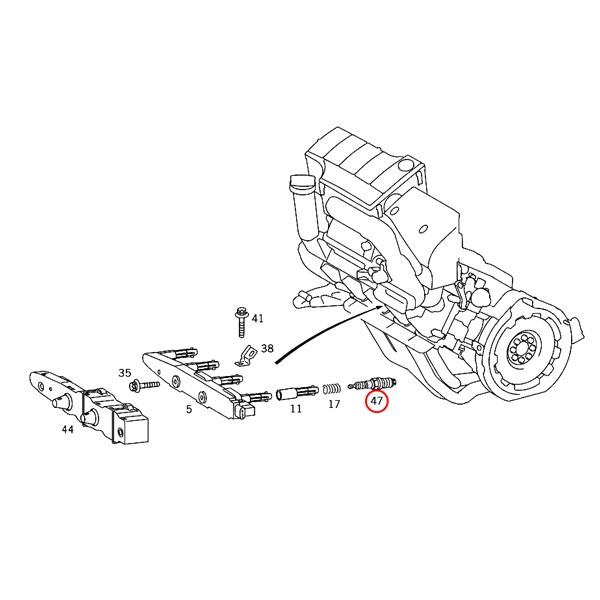 41

38

35

5

11

17

47

44