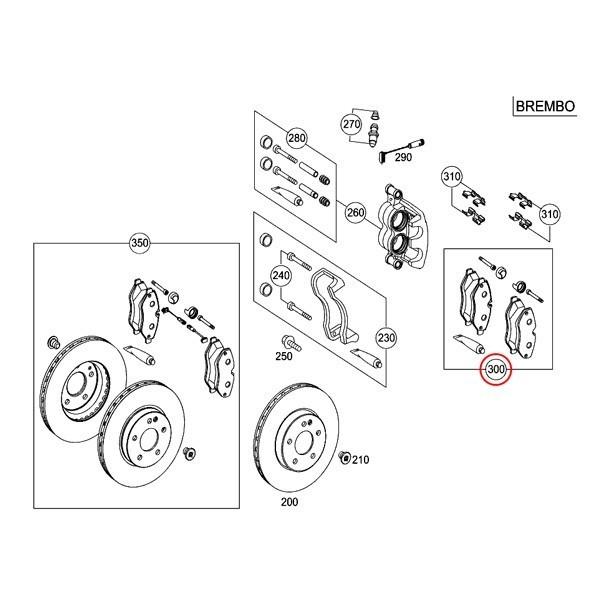 BREMBO

270

280

290

310

310

260

350

240

230

250

300

210

200