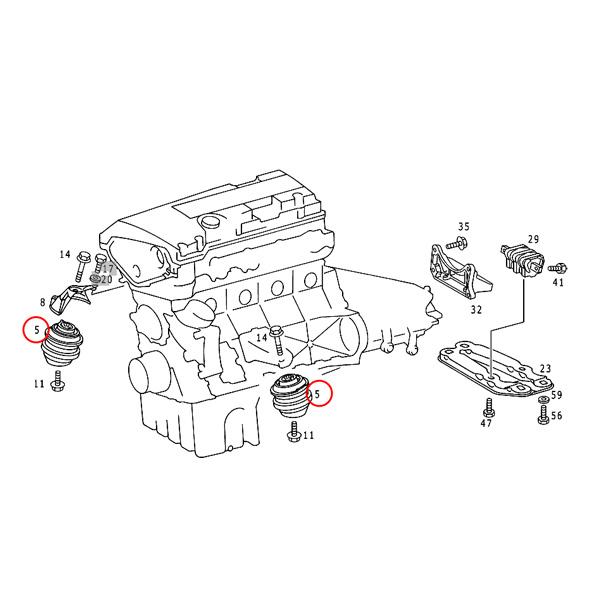 14
17
20
8
5
11
14
5
11
35
29
41
32
23
59
47
56