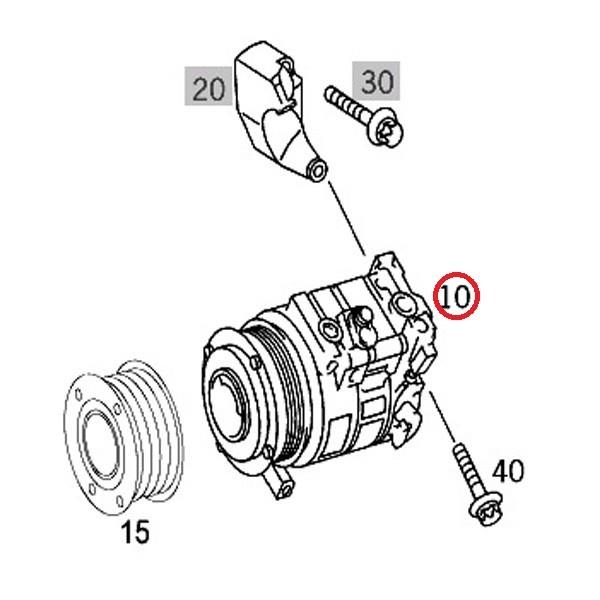 20
30
10
40
15