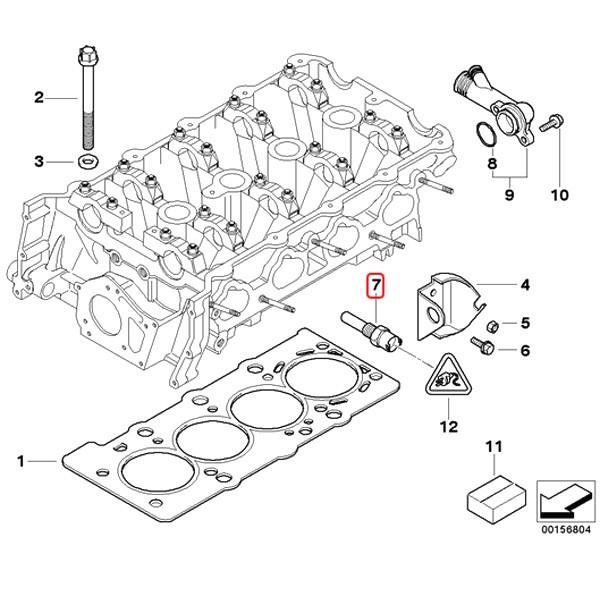 2
3
8
9
10
7
4
5
6
12
1
11
00156804