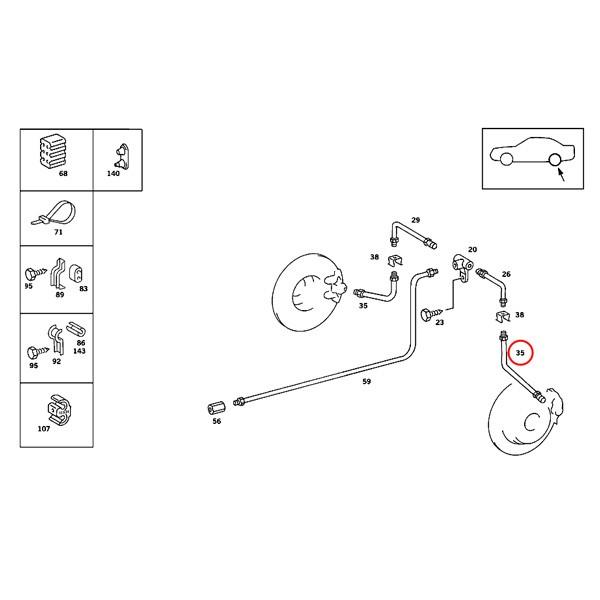 68
140
71
95
89
83
95
92
86
143
107
29
38
20
26
35
23
38
35
59
56