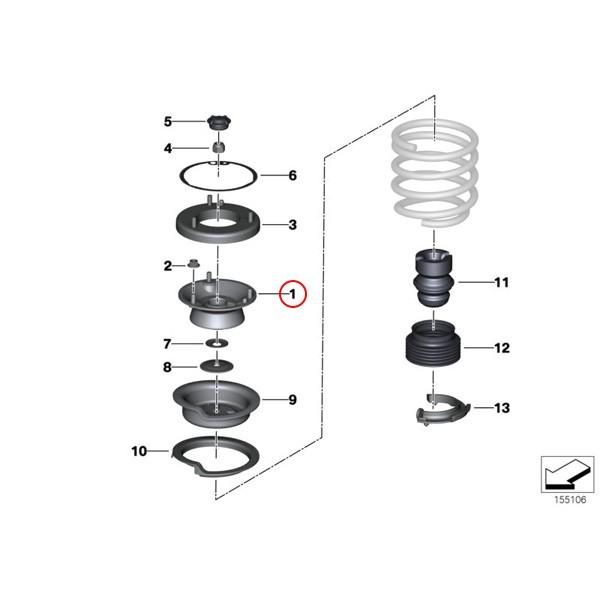 5
4
6
3
2
1
7
8
9
10
11
12
13
155106