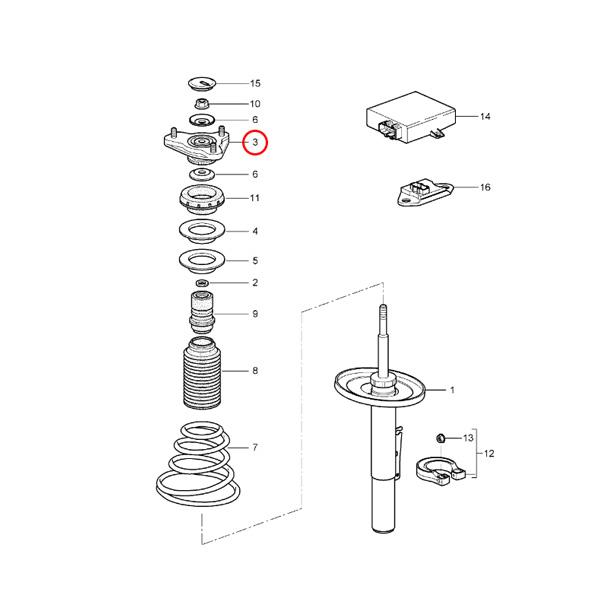 15
10
6
3
6
11
4
5
2
9
8
7
14
16
1
13
12