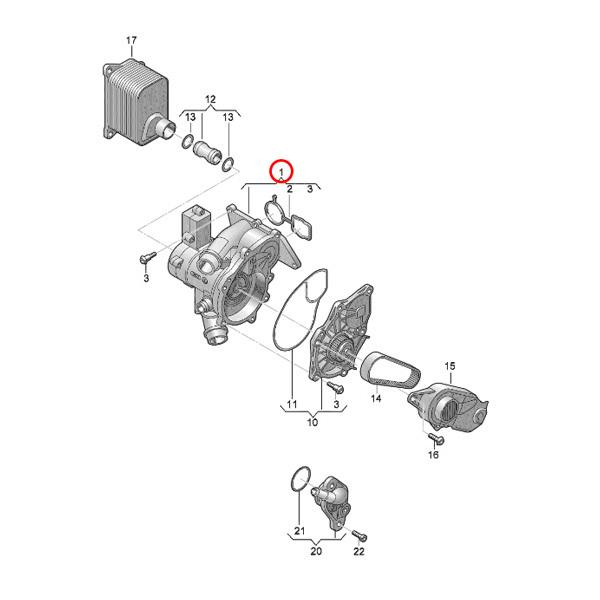 17
12
13
13
1
2
3
3
11
3
10
14
15
16
21
20
22