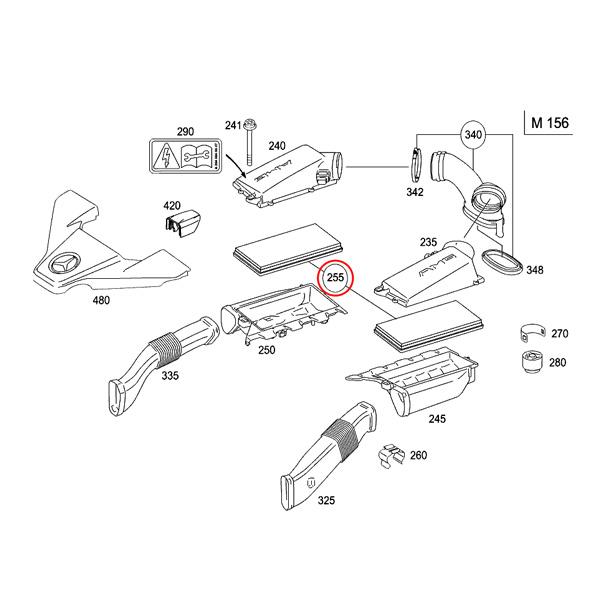 M 156

290
241
240
340
342
420
235
348
480
255
250
270
280
335
245
260
325