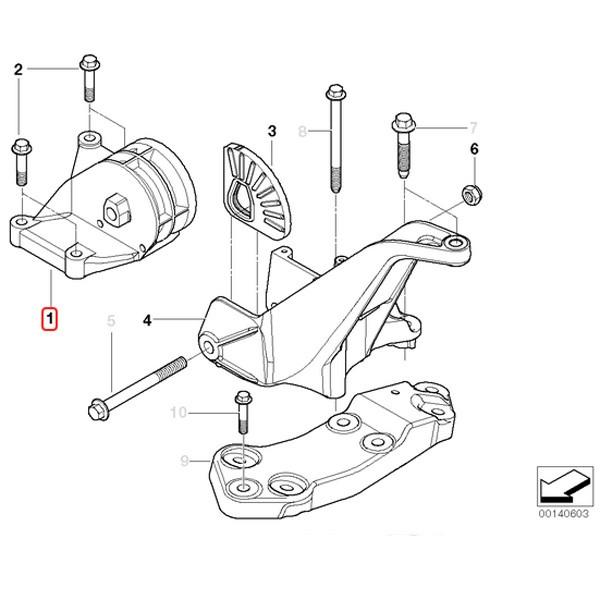 2
3
8
7
6
1
5
4
10
9
00140603