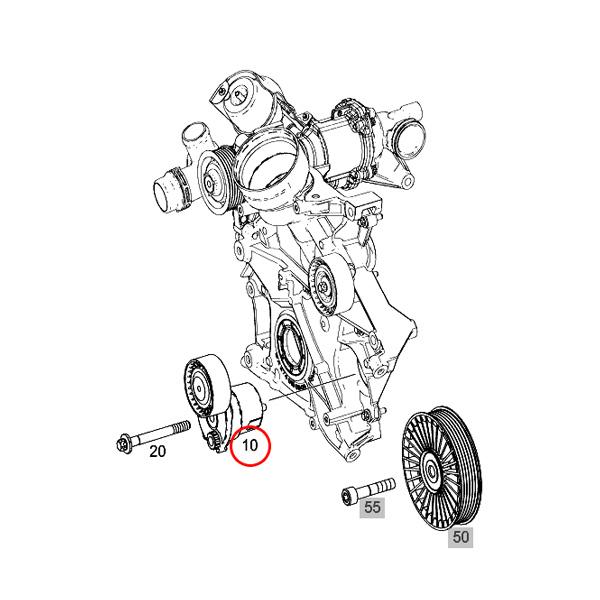 20
10
55
50