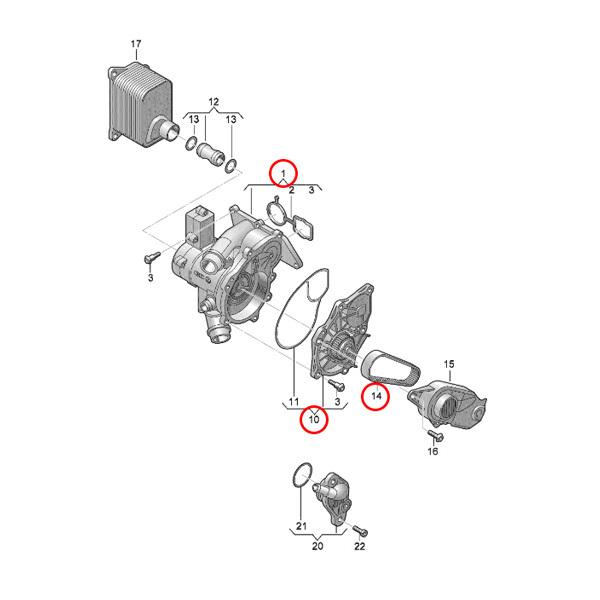 17
12
13
13
1
2
3
3
11
3
10
14
15
16
21
20
22