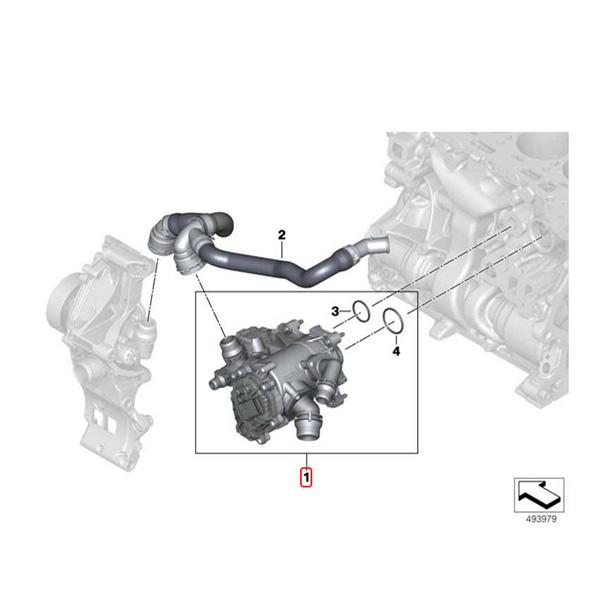 2
3
4
1
493979