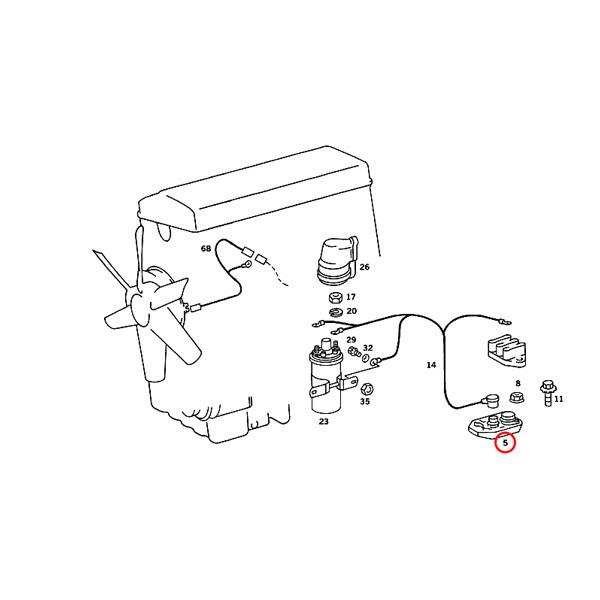 68
26
17
20
29
32
14
8
11
35
23
5