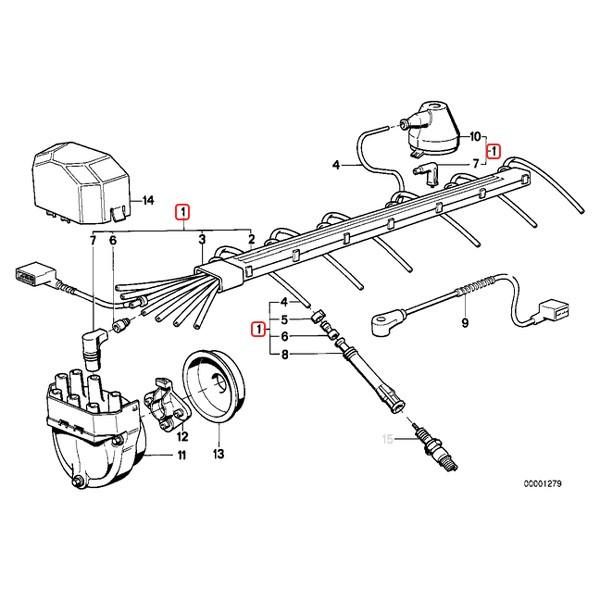 10
1
4
7
14
1
7
6
3
2
4
5
1
6
8
9
12
13
11
15
00001279