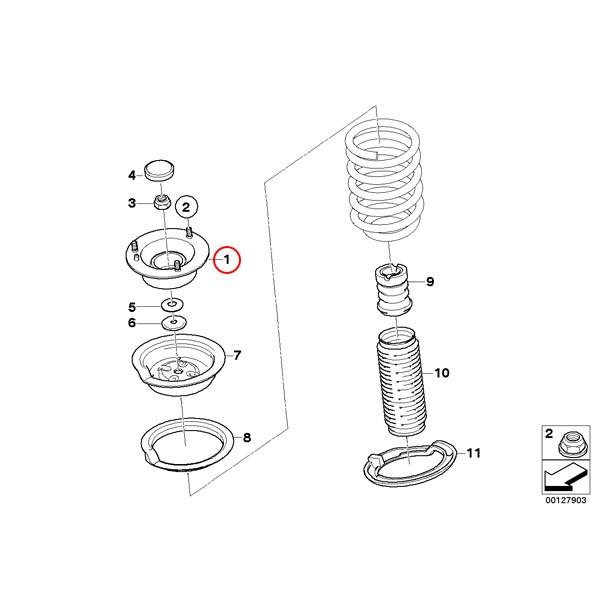 4
3
2
1
5
6
7
8
9
10
11
2
00127903