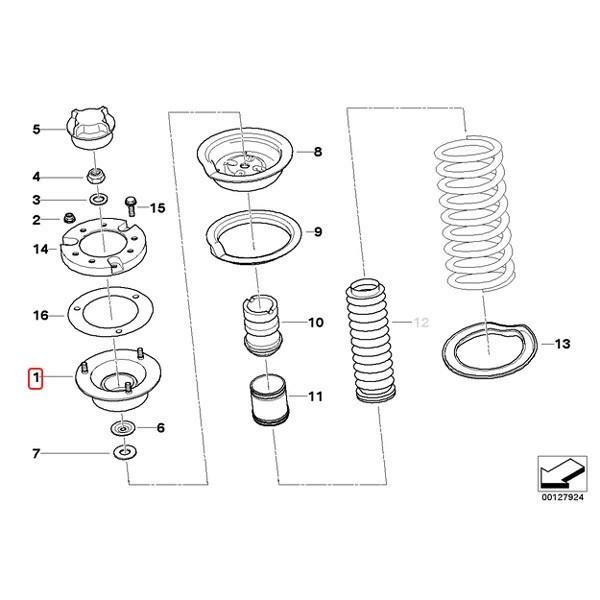 5
4
3
15
2
14
16
1
6
7
8
9
10
11
12
13
00127924