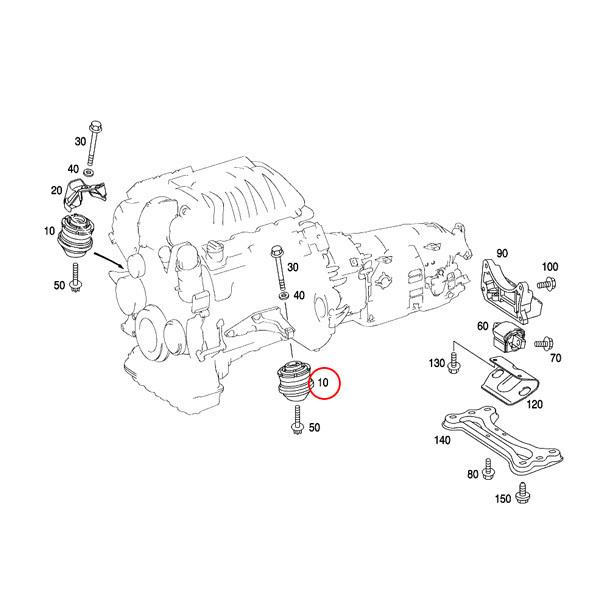 30
40
20
10
50
30
40
10
50
90
100
60
70
130
120
140
80
150