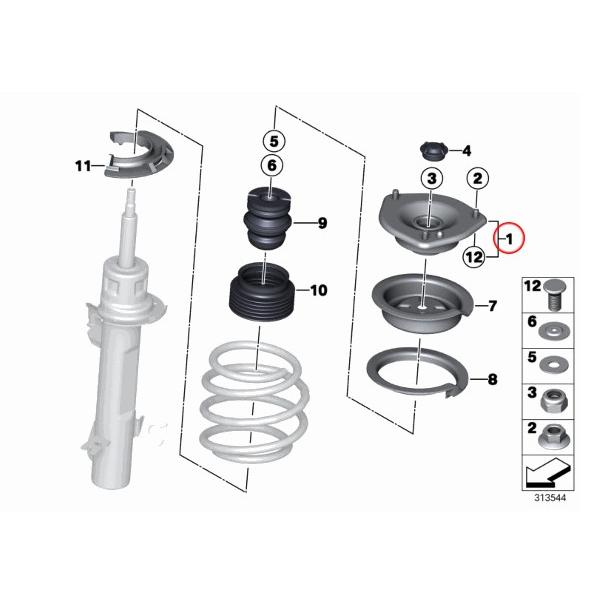 11
5
6
9
10
4
3
2
1
12
7
8
12
6
5
3
2
313544