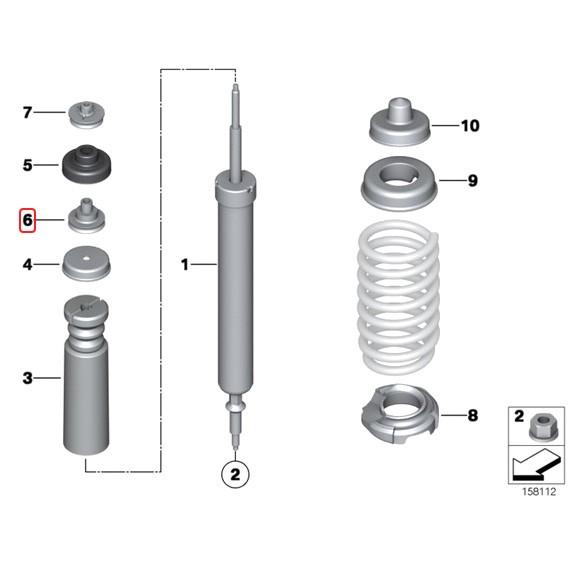 7
5
6
4
3
1
2
10
9
8
2
158112