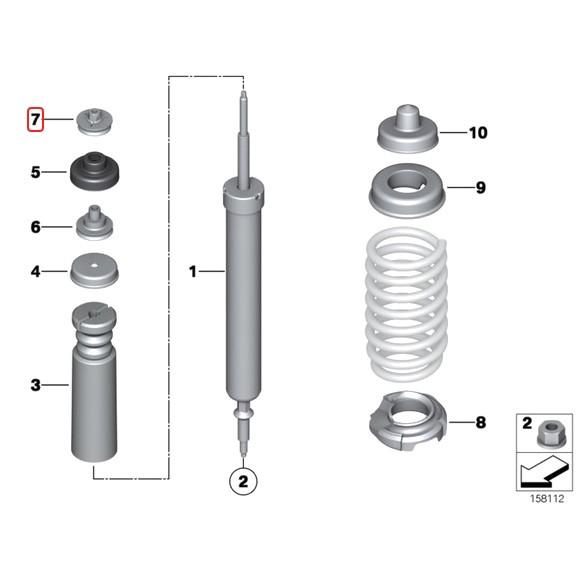 7
5
6
4
3
1
2
10
9
8
2
158112