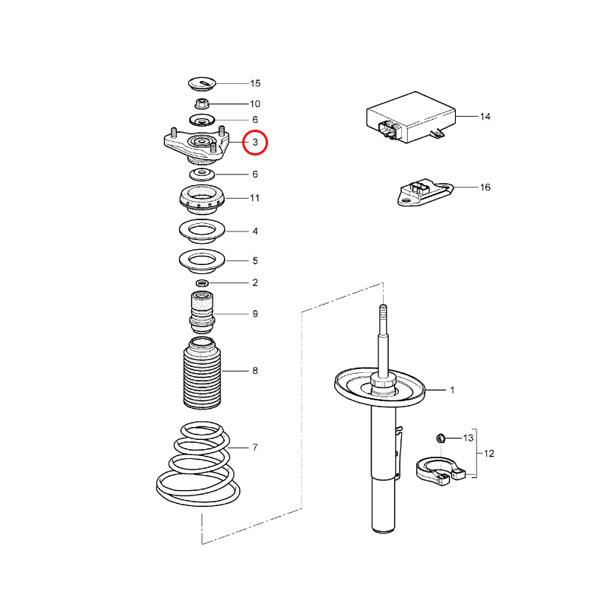 15
10
6
3
6
11
4
5
2
9
8
7
14
16
1
13
12