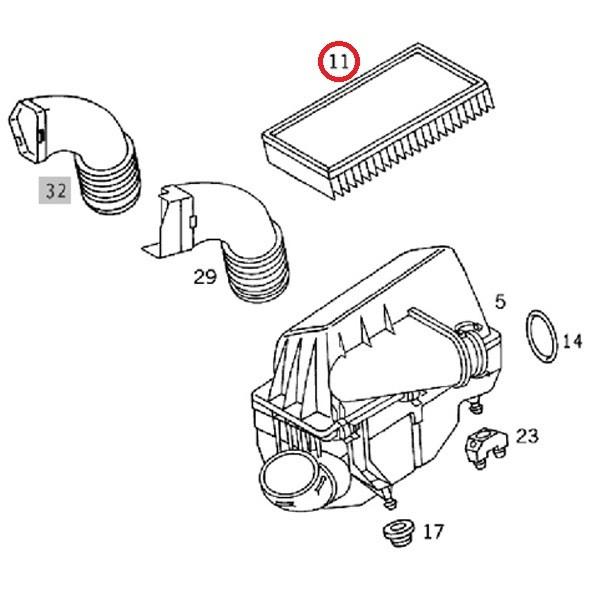 11

32

29

5

14

23

17