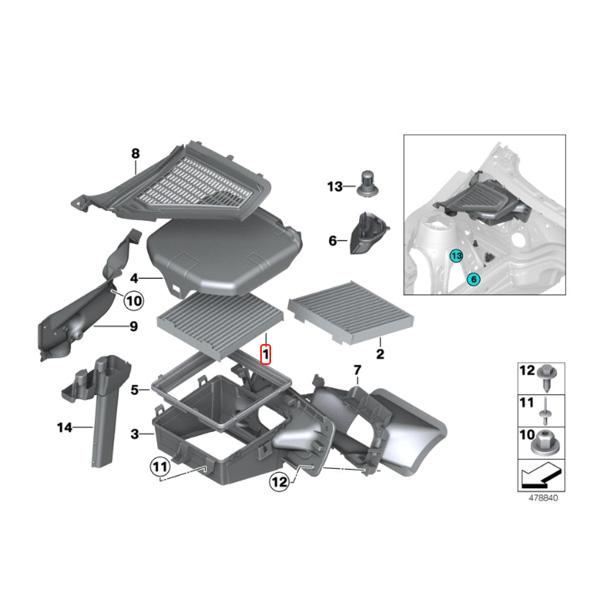 8
13
6
13
6
4
10
9
1
2
7
5
14
3
11
12
12
11
10
478840