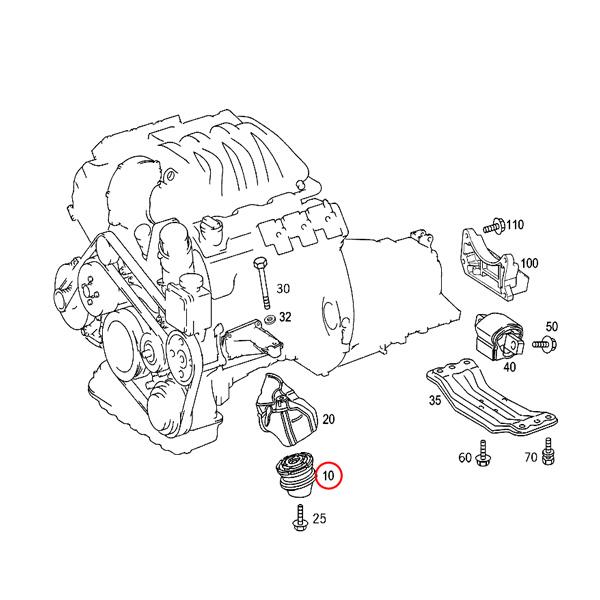 110
100
30
32
50
40
35
20
60
70
10
25