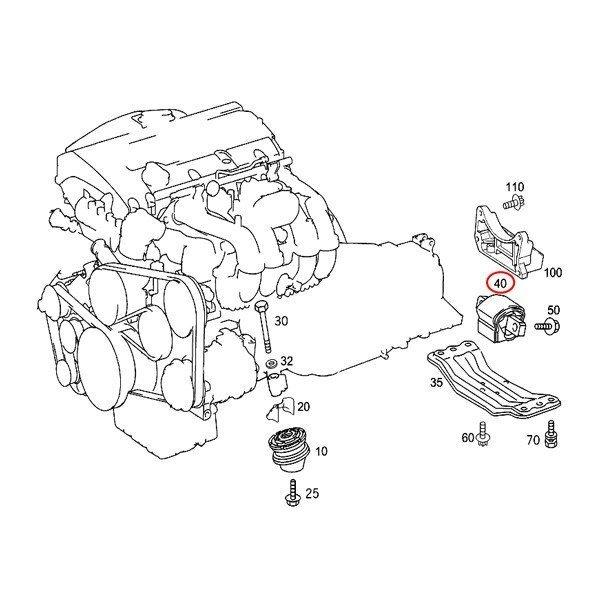 110
100
40
50
30
32
35
20
10
60
70
25