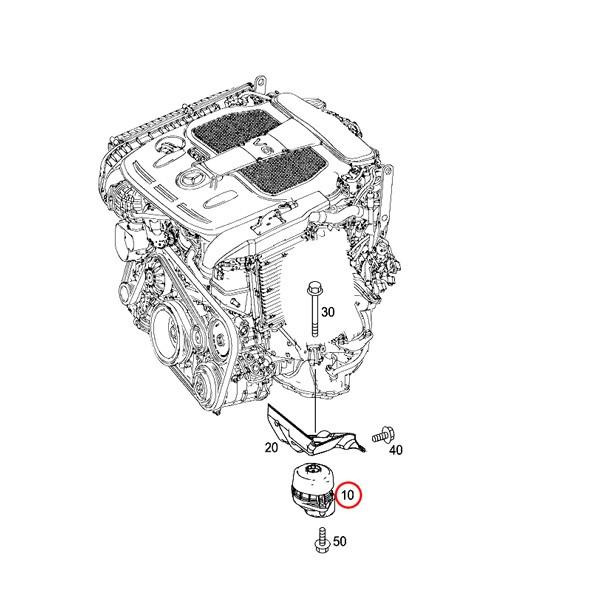 30

20

40

10

50