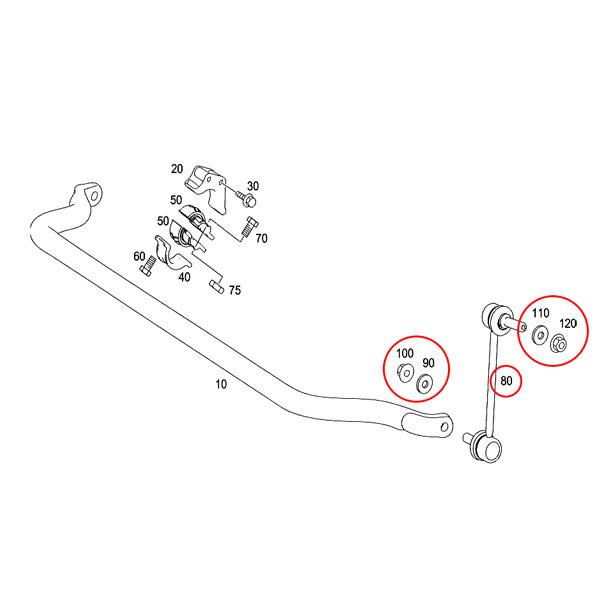 20
30
50
50
70
60
40
75
110
120
100
90
80
10