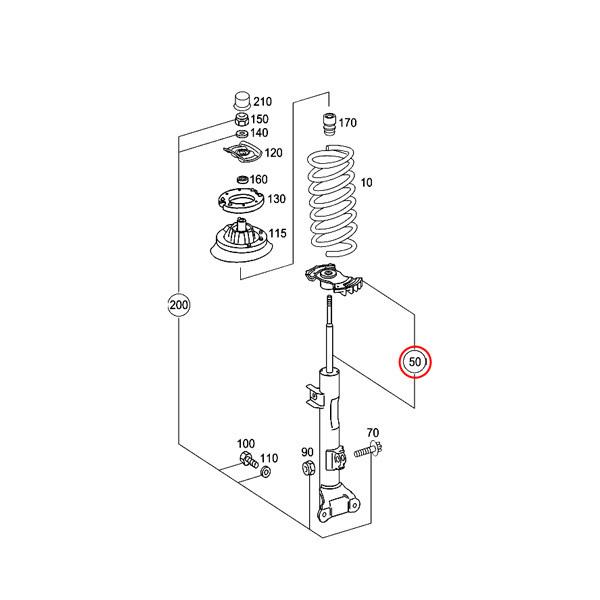 210
150
140
120
160
130
115
170
10
200
50
100
110
90
70