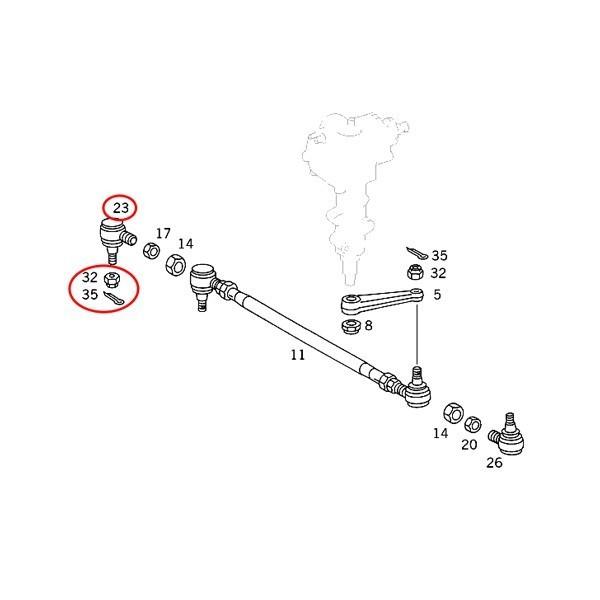 23
17
14
32
35
35
32
5
8
11
14
20
26