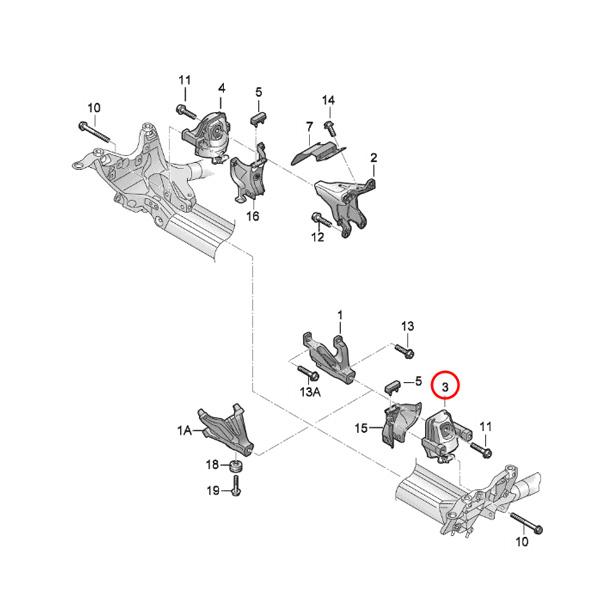 11
4
5
14
10
7
2
16
12
1
13
13A
5
3
1A
15
11
18
19
10