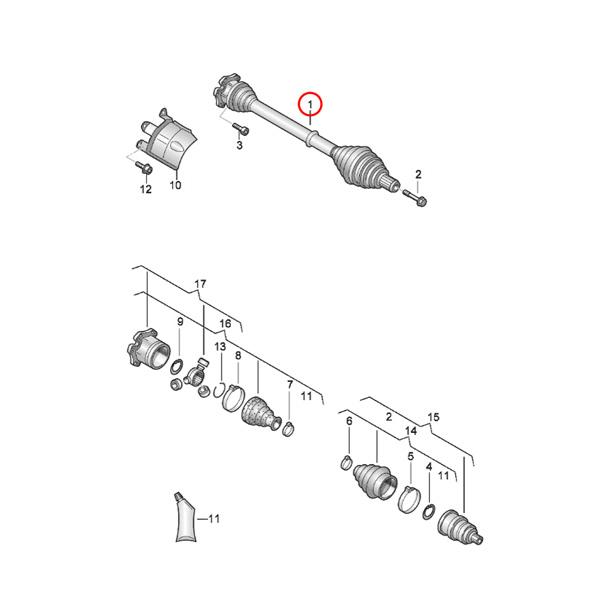 1
3
2
12
10
17
9
16
13
8
7
11
6
2
15
14
5
4
11
11