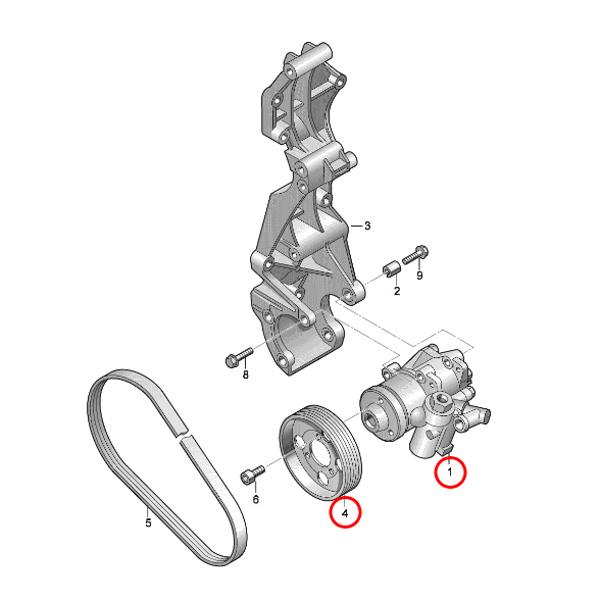 3
9
2
8
1
4
6
5