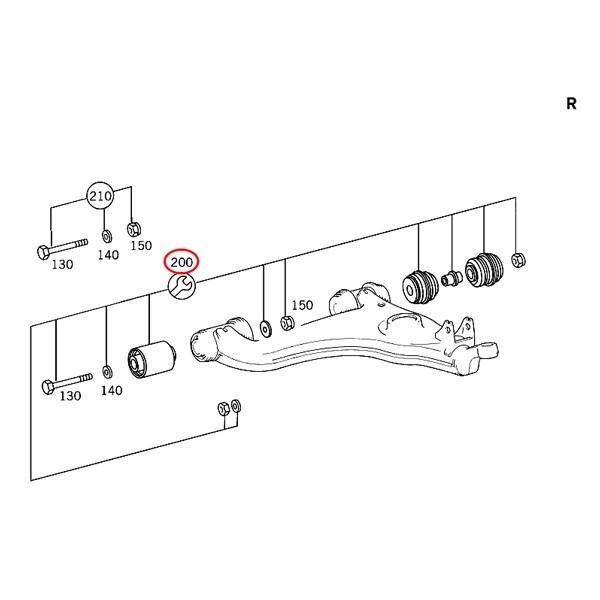 R

210

130

140

150

200

150

130

140