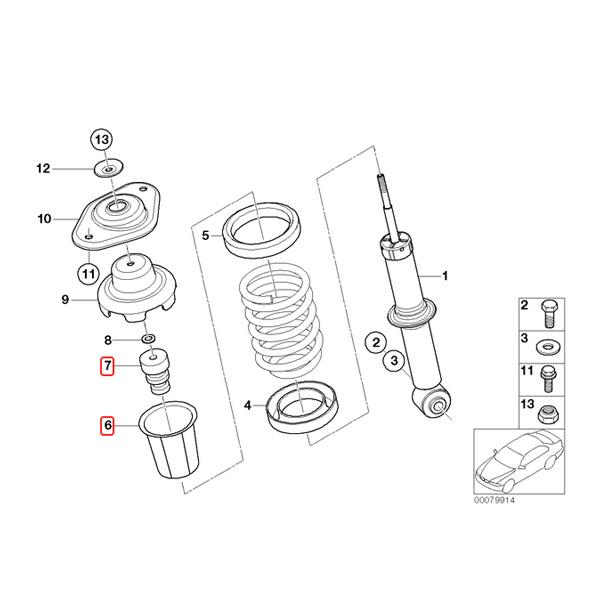 13
12
10
11
9
8
7
6
5
4
1
2
3
2
3
11
13
00079914